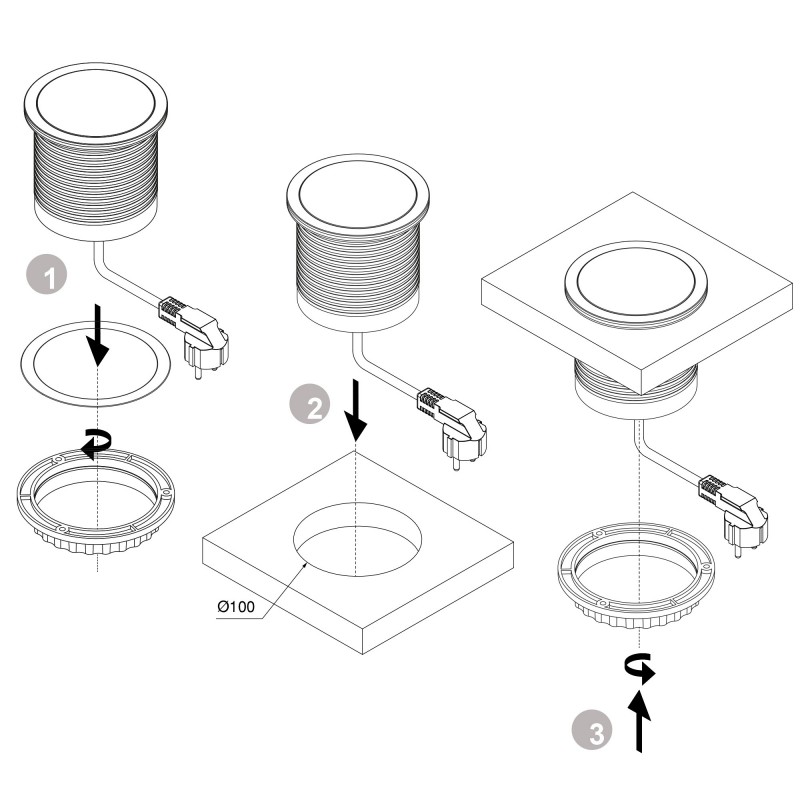 1

2

Ø100

3